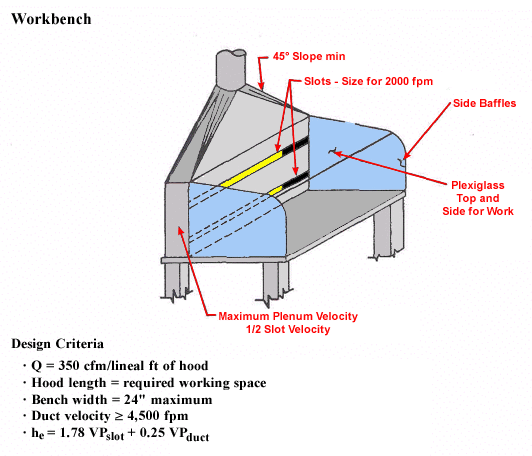 Workbench

45° Slope min

Slots - Size for 2000 fpm

Side Baffles

Plexiglass Top and Side for Work

Maximum Plenum Velocity 1/2 Slot Velocity

Design Criteria

· Q = 350 cfm/lineal ft of hood
· Hood length = required working space
· Bench width = 24" maximum
· Duct velocity ≥ 4,500 fpm
· $h_e = 1.78\ VP_{slot} + 0.25\ VP_{duct}$