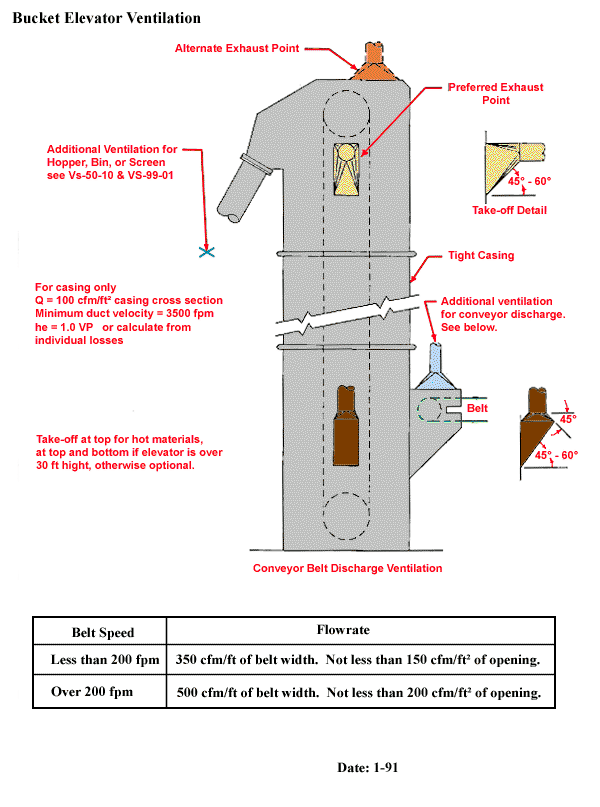 Bucket Elevator Ventilation

Alternate Exhaust Point

Preferred Exhaust Point

Additional Ventilation for Hopper, Bin, or Screen see Vs-50-10 & VS-99-01

45° - 60°

Take-off Detail

Tight Casing

For casing only
Q = 100 cfm/ft² casing cross section
Minimum duct velocity = 3500 fpm
he = 1.0 VP or calculate from individual losses

Additional ventilation for conveyor discharge. See below.

Belt

45°

45° - 60°

Take-off at top for hot materials, at top and bottom if elevator is over 30 ft hight, otherwise optional.

Conveyor Belt Discharge Ventilation

| Belt Speed | Flowrate |
|---|---|
| Less than 200 fpm | 350 cfm/ft of belt width. Not less than 150 cfm/ft² of opening. |
| Over 200 fpm | 500 cfm/ft of belt width. Not less than 200 cfm/ft² of opening. |

Date: 1-91