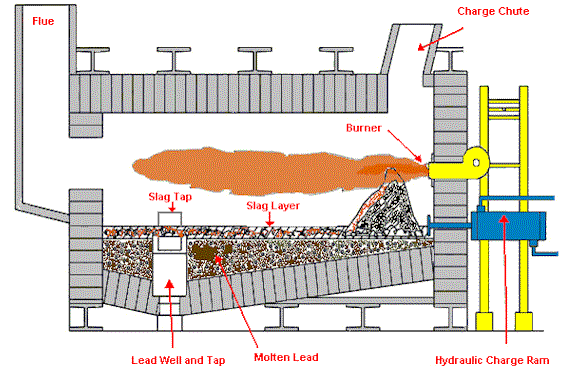 Flue

Charge Chute

Burner

Slag Tap

Slag Layer

Lead Well and Tap

Molten Lead

Hydraulic Charge Ram