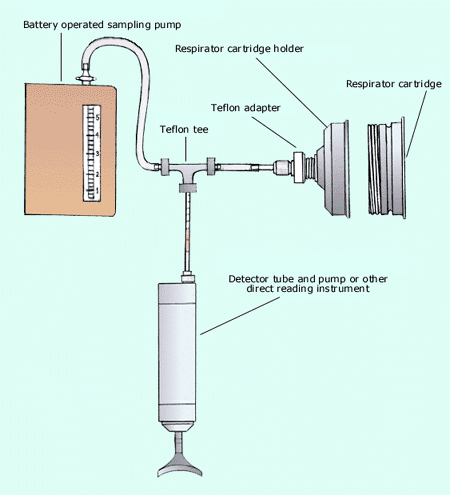 Battery operated sampling pump

Respirator cartridge holder

Respirator cartridge

Teflon adapter

Teflon tee

5
4
3
2
1

Detector tube and pump or other direct reading instrument