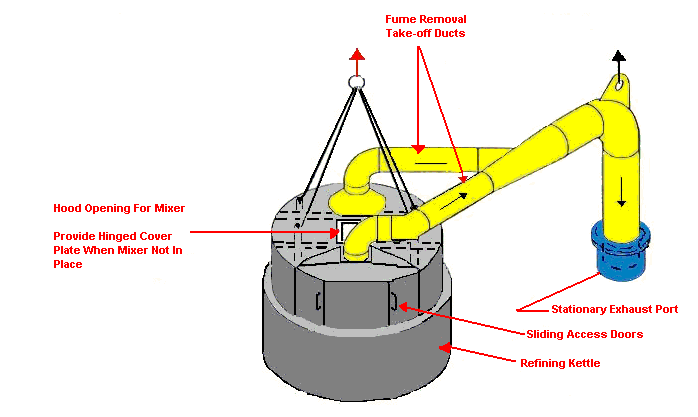 Fume Removal
Take-off Ducts

Hood Opening For Mixer

Provide Hinged Cover Plate When Mixer Not In Place

Stationary Exhaust Port

Sliding Access Doors

Refining Kettle