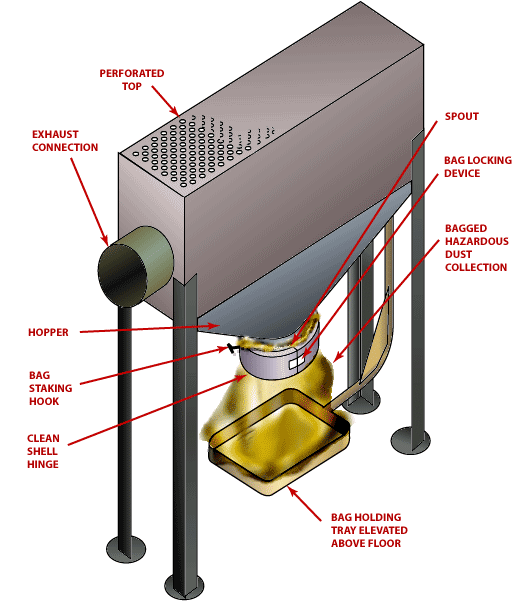 PERFORATED TOP

EXHAUST CONNECTION

SPOUT

BAG LOCKING DEVICE

BAGGED HAZARDOUS DUST COLLECTION

HOPPER

BAG STAKING HOOK

CLEAN SHELL HINGE

BAG HOLDING TRAY ELEVATED ABOVE FLOOR