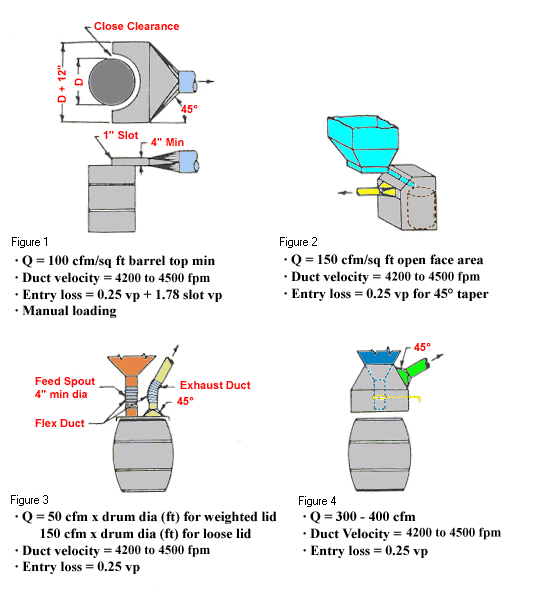 Close Clearance

D + 12"

D

45°

1" Slot

4" Min

Figure 1
· Q = 100 cfm/sq ft barrel top min
· Duct velocity = 4200 to 4500 fpm
· Entry loss = 0.25 vp + 1.78 slot vp
· Manual loading

Figure 2
· Q = 150 cfm/sq ft open face area
· Duct velocity = 4200 to 4500 fpm
· Entry loss = 0.25 vp for 45° taper

Feed Spout
4" min dia

Exhaust Duct

45°

Flex Duct

Figure 3
· Q = 50 cfm x drum dia (ft) for weighted lid
150 cfm x drum dia (ft) for loose lid
· Duct velocity = 4200 to 4500 fpm
· Entry loss = 0.25 vp

45°

Figure 4
· Q = 300 - 400 cfm
· Duct Velocity = 4200 to 4500 fpm
· Entry loss = 0.25 vp