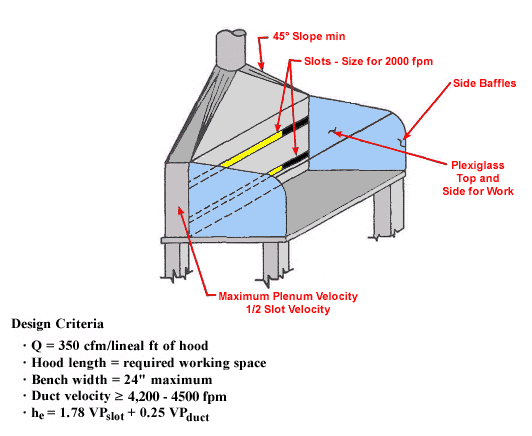 45° Slope min

Slots - Size for 2000 fpm

Side Baffles

Plexiglass Top and Side for Work

Maximum Plenum Velocity
1/2 Slot Velocity

Design Criteria

· Q = 350 cfm/lineal ft of hood
· Hood length = required working space
· Bench width = 24" maximum
· Duct velocity ≥ 4,200 - 4500 fpm
· $h_e = 1.78\ VP_{slot} + 0.25\ VP_{duct}$