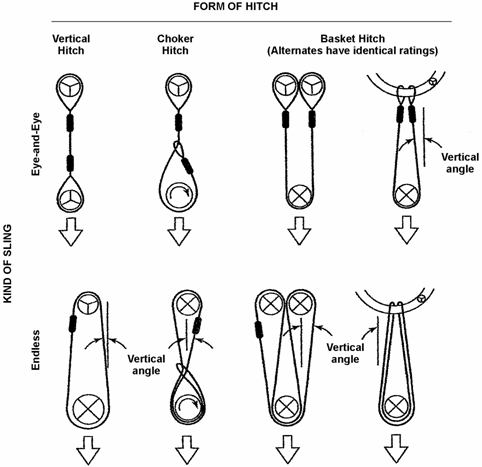 FORM OF HITCH

Vertical Hitch

Choker Hitch

Basket Hitch (Alternates have identical ratings)

KIND OF SLING

Eye-and-Eye

Vertical angle

Endless

Vertical angle

Vertical angle