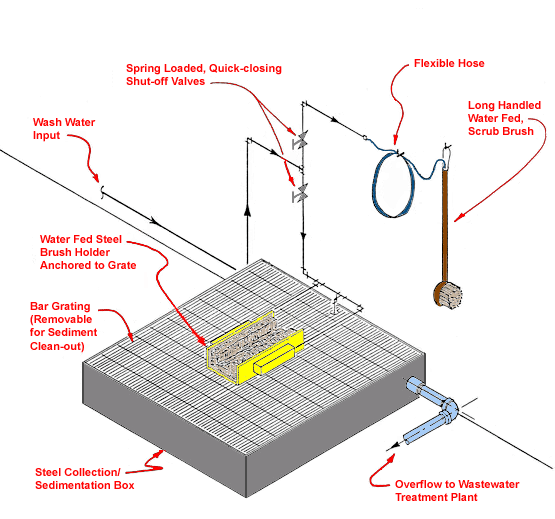 Spring Loaded, Quick-closing Shut-off Valves

Flexible Hose

Long Handled Water Fed, Scrub Brush

Wash Water Input

Water Fed Steel Brush Holder Anchored to Grate

Bar Grating (Removable for Sediment Clean-out)

Steel Collection/ Sedimentation Box

Overflow to Wastewater Treatment Plant