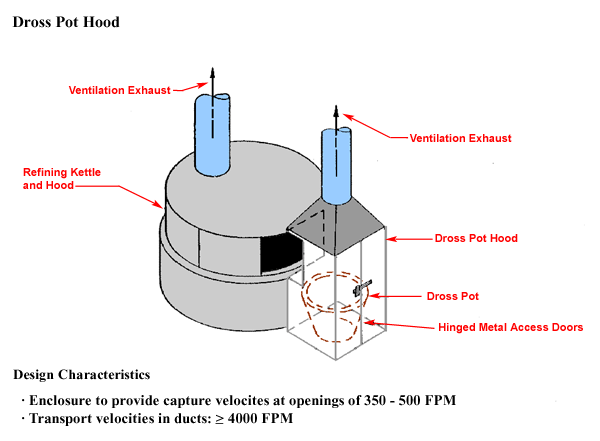 Dross Pot Hood

Ventilation Exhaust

Ventilation Exhaust

Refining Kettle and Hood

Dross Pot Hood

Dross Pot

Hinged Metal Access Doors

Design Characteristics

· Enclosure to provide capture velocites at openings of 350 - 500 FPM

· Transport velocities in ducts: ≥ 4000 FPM