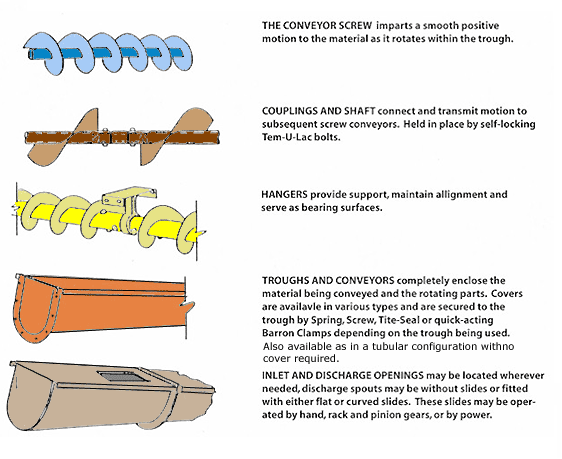 THE CONVEYOR SCREW imparts a smooth positive motion to the material as it rotates within the trough.

COUPLINGS AND SHAFT connect and transmit motion to subsequent screw conveyors. Held in place by self-locking Tem-U-Lac bolts.

HANGERS provide support, maintain allignment and serve as bearing surfaces.

TROUGHS AND CONVEYORS completely enclose the material being conveyed and the rotating parts. Covers are availavle in various types and are secured to the trough by Spring, Screw, Tite-Seal or quick-acting Barron Clamps depending on the trough being used. Also available as in a tubular configuration withno cover required.

INLET AND DISCHARGE OPENINGS may be located wherever needed, discharge spouts may be without slides or fitted with either flat or curved slides. These slides may be operated by hand, rack and pinion gears, or by power.