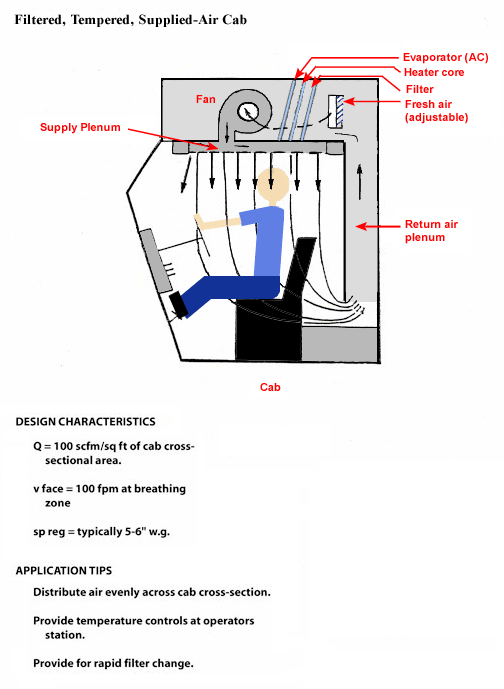 Filtered, Tempered, Supplied-Air Cab

Evaporator (AC)
Heater core
Filter
Fresh air (adjustable)
Fan
Supply Plenum
Return air plenum

Cab

DESIGN CHARACTERISTICS

Q = 100 scfm/sq ft of cab cross-sectional area.

v face = 100 fpm at breathing zone

sp reg = typically 5-6" w.g.

APPLICATION TIPS

Distribute air evenly across cab cross-section.

Provide temperature controls at operators station.

Provide for rapid filter change.