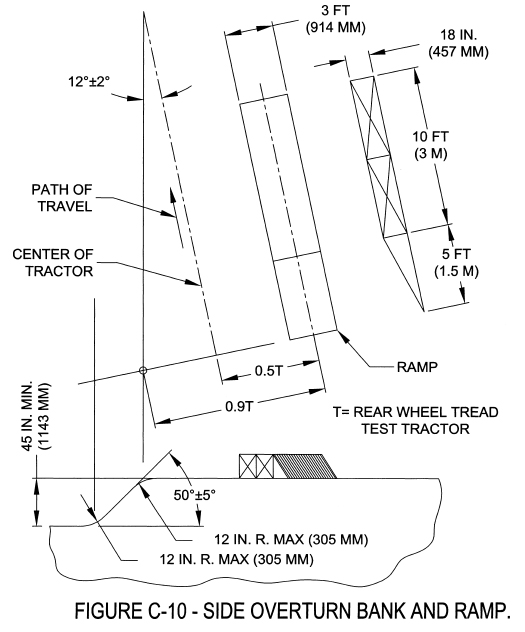 3 FT
(914 MM)

18 IN.
(457 MM)

12°±2°

10 FT
(3 M)

PATH OF
TRAVEL

CENTER OF
TRACTOR

5 FT
(1.5 M)

RAMP

0.5T

0.9T

T= REAR WHEEL TREAD
TEST TRACTOR

45 IN. MIN.
(1143 MM)

50°±5°

12 IN. R. MAX (305 MM)

12 IN. R. MAX (305 MM)

FIGURE C-10 - SIDE OVERTURN BANK AND RAMP.